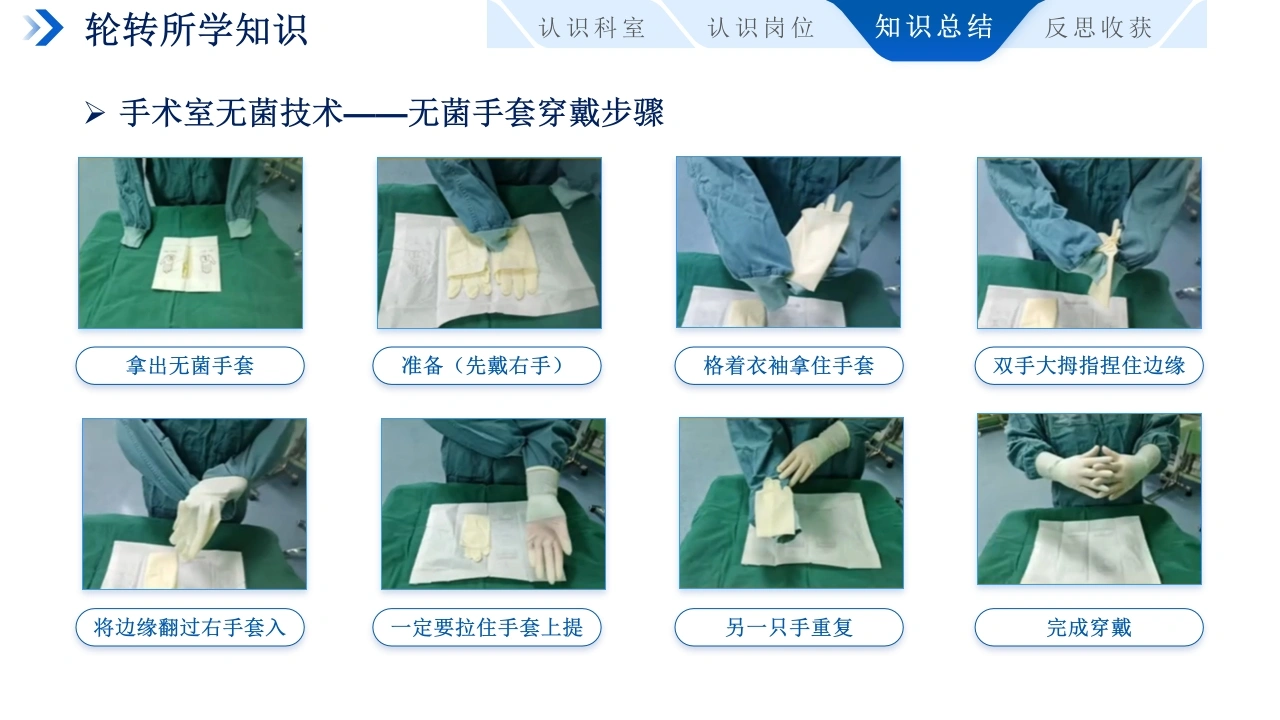 轮转所学知识

认识科室 认识岗位 知识总结 反思收获

➢ 手术室无菌技术——无菌手套穿戴步骤

拿出无菌手套

准备（先戴右手）

格着衣袖拿住手套

双手大拇指捏住边缘

将边缘翻过右手套入

一定要拉住手套上提

另一只手重复

完成穿戴